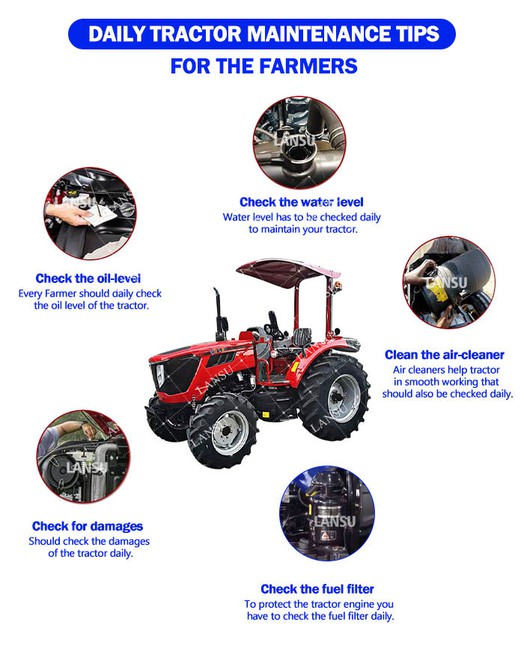 DAILY TRACTOR MAINTENANCE TIPS
FOR THE FARMERS

LANSU

Check the water level
Water level has to be checked daily to maintain your tractor.

LANSU

Check the oil-level
Every Farmer should daily check the oil level of the tractor.

LANSU

Clean the air-cleaner
Air cleaners help tractor in smooth working that should also be checked daily.

LANSU

LANSU

LANSU

Check for damages
Should check the damages of the tractor daily.

LANSU

Check the fuel filter
To protect the tractor engine you have to check the fuel filter daily.